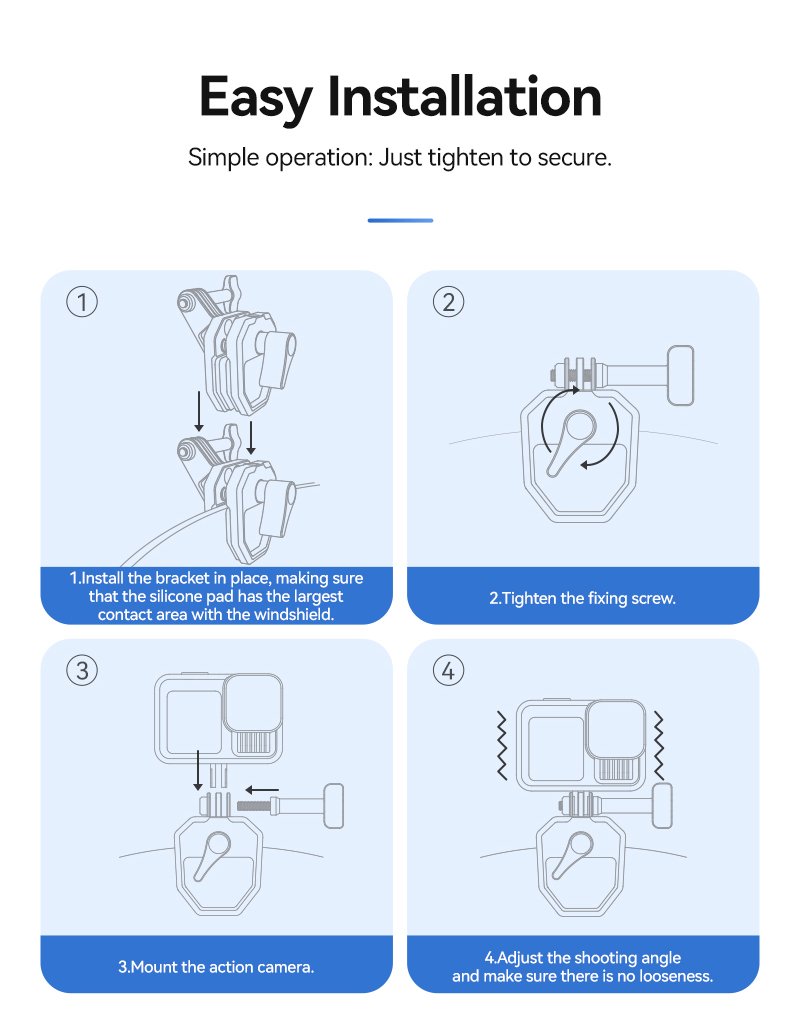 Easy Installation

Simple operation: Just tighten to secure.

①

1.Install the bracket in place, making sure that the silicone pad has the largest contact area with the windshield.

②

2.Tighten the fixing screw.

③

3.Mount the action camera.

④

4.Adjust the shooting angle and make sure there is no looseness.